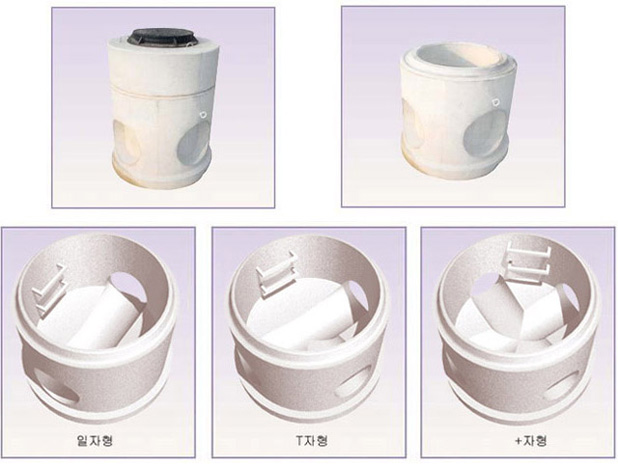 일자형

T자형

+자형